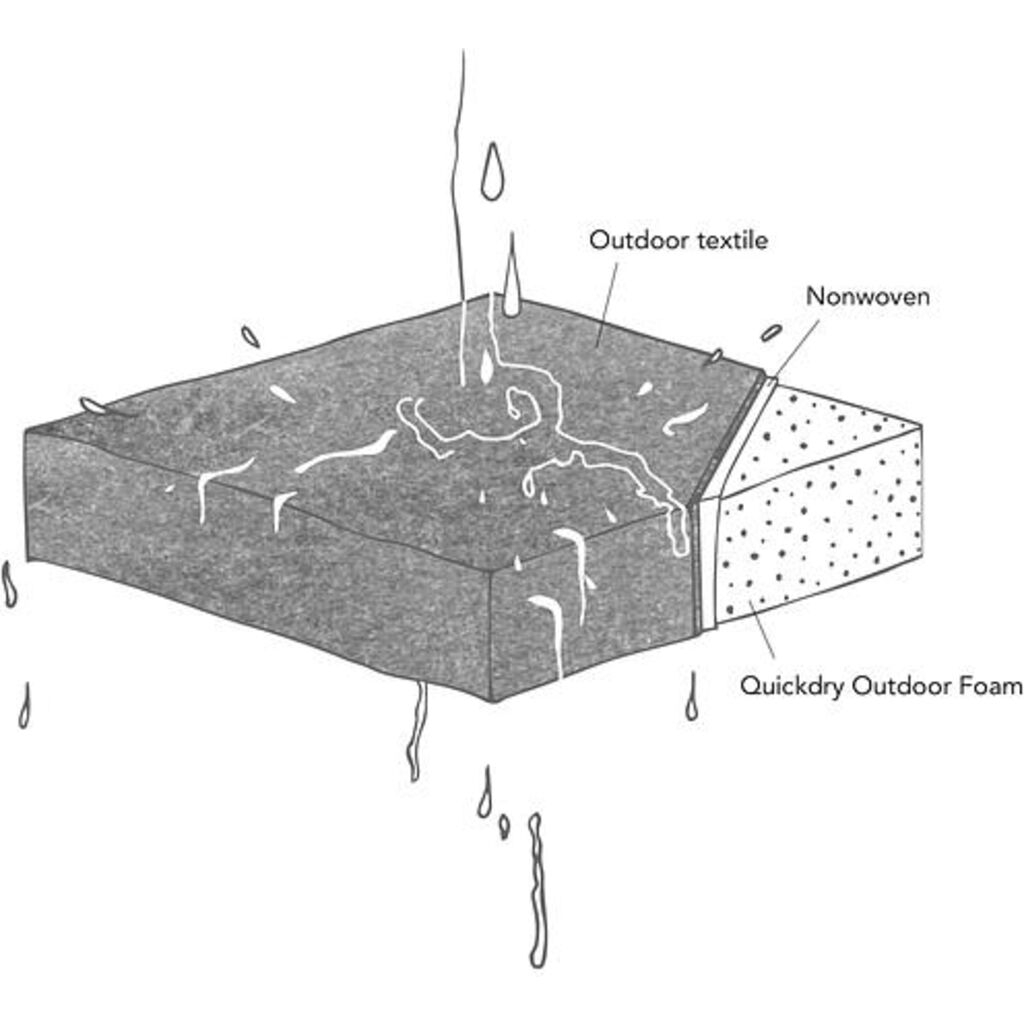 Outdoor textile

Nonwoven

Quickdry Outdoor Foam